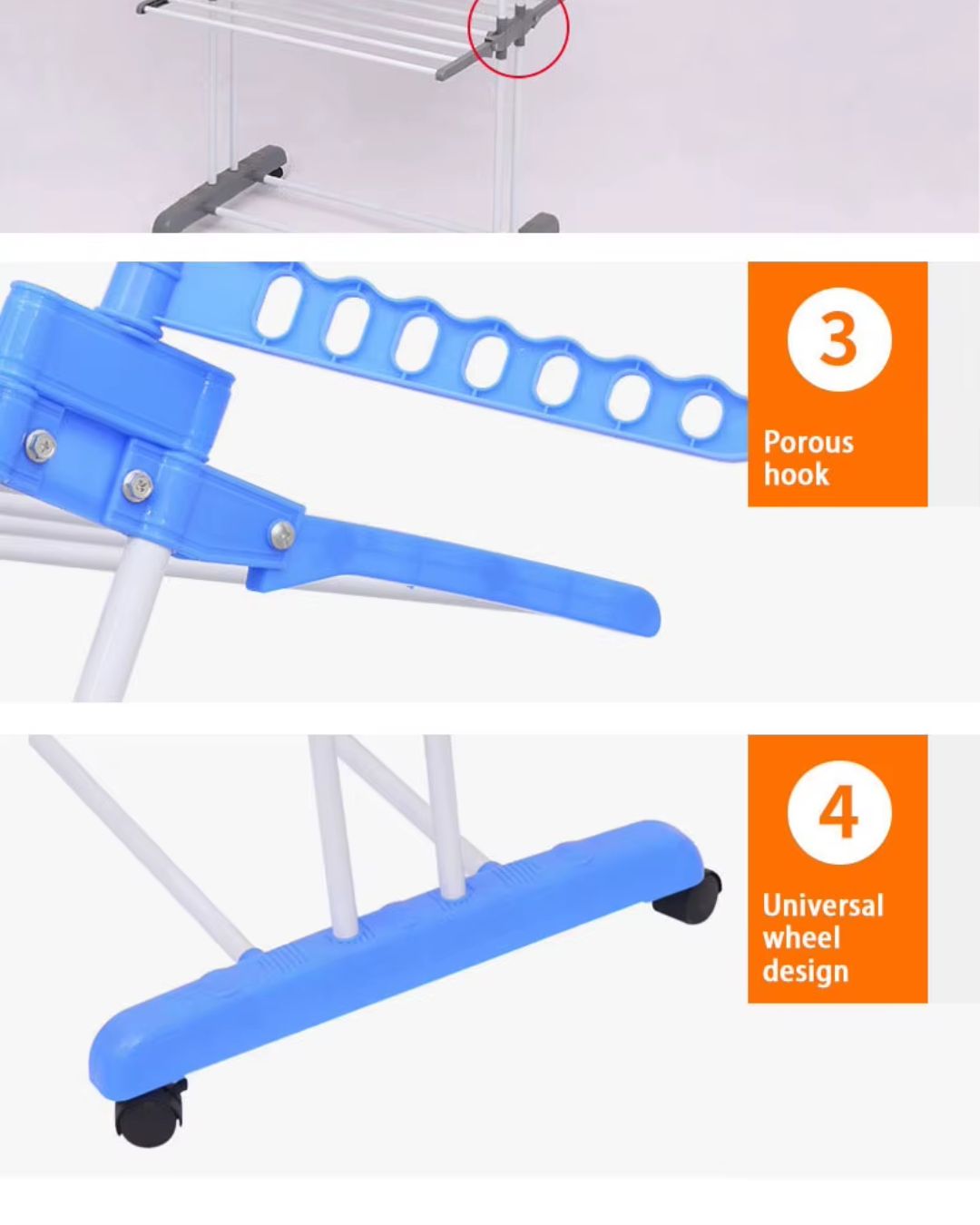 3

Porous hook

4

Universal wheel design